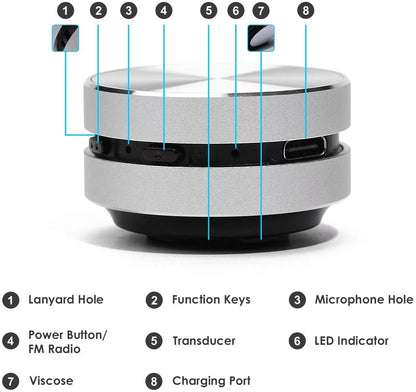 1 2 3 4 5 6 7 8

1 Lanyard Hole

2 Function Keys

3 Microphone Hole

4 Power Button/ FM Radio

5 Transducer

6 LED Indicator

7 Viscose

8 Charging Port